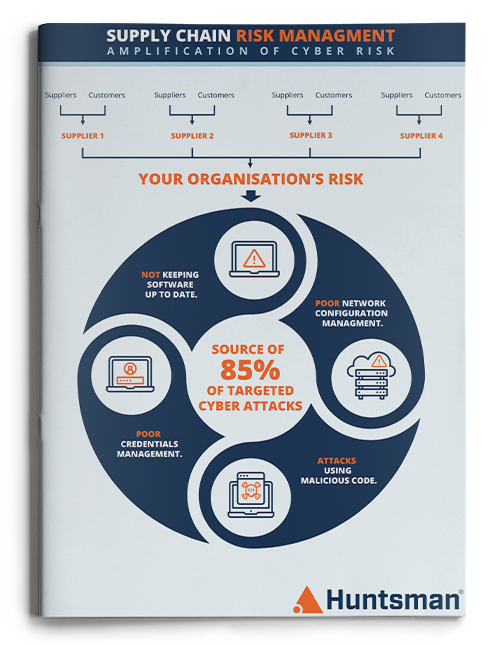 SUPPLY CHAIN RISK MANAGMENT
AMPLIFICATION OF CYBER RISK

Suppliers Customers
SUPPLIER 1

Suppliers Customers
SUPPLIER 2

Suppliers Customers
SUPPLIER 3

Suppliers Customers
SUPPLIER 4

YOUR ORGANISATION'S RISK

NOT KEEPING SOFTWARE UP TO DATE.

POOR NETWORK CONFIGURATION MANAGMENT.

SOURCE OF 85% OF TARGETED CYBER ATTACKS

POOR CREDENTIALS MANAGEMENT.

ATTACKS USING MALICIOUS CODE.

Huntsman®