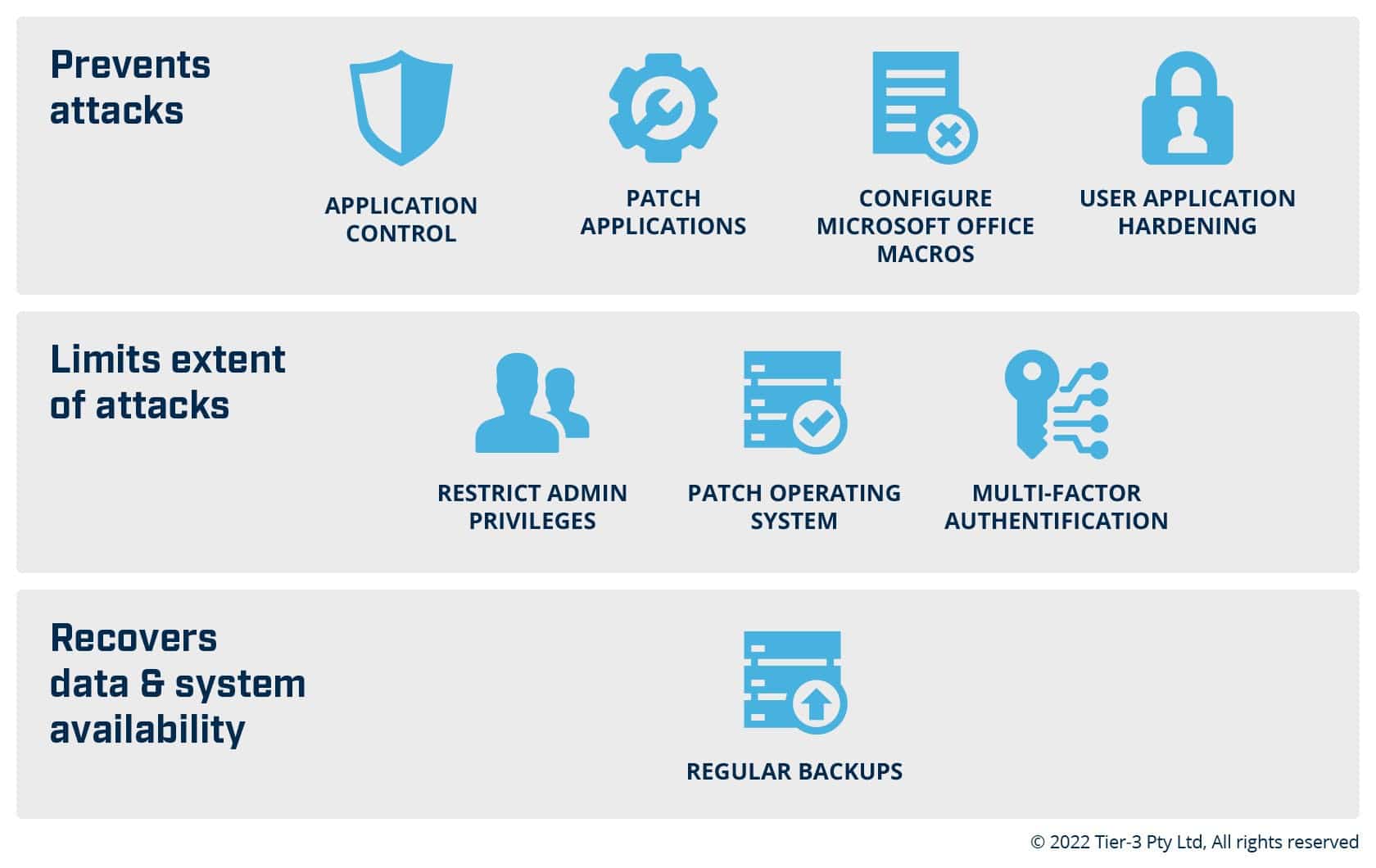 Prevents attacks

APPLICATION CONTROL

PATCH APPLICATIONS

CONFIGURE MICROSOFT OFFICE MACROS

USER APPLICATION HARDENING

Limits extent of attacks

RESTRICT ADMIN PRIVILEGES

PATCH OPERATING SYSTEM

MULTI-FACTOR AUTHENTIFICATION

Recovers data & system availability

REGULAR BACKUPS

© 2022 Tier-3 Pty Ltd, All rights reserved